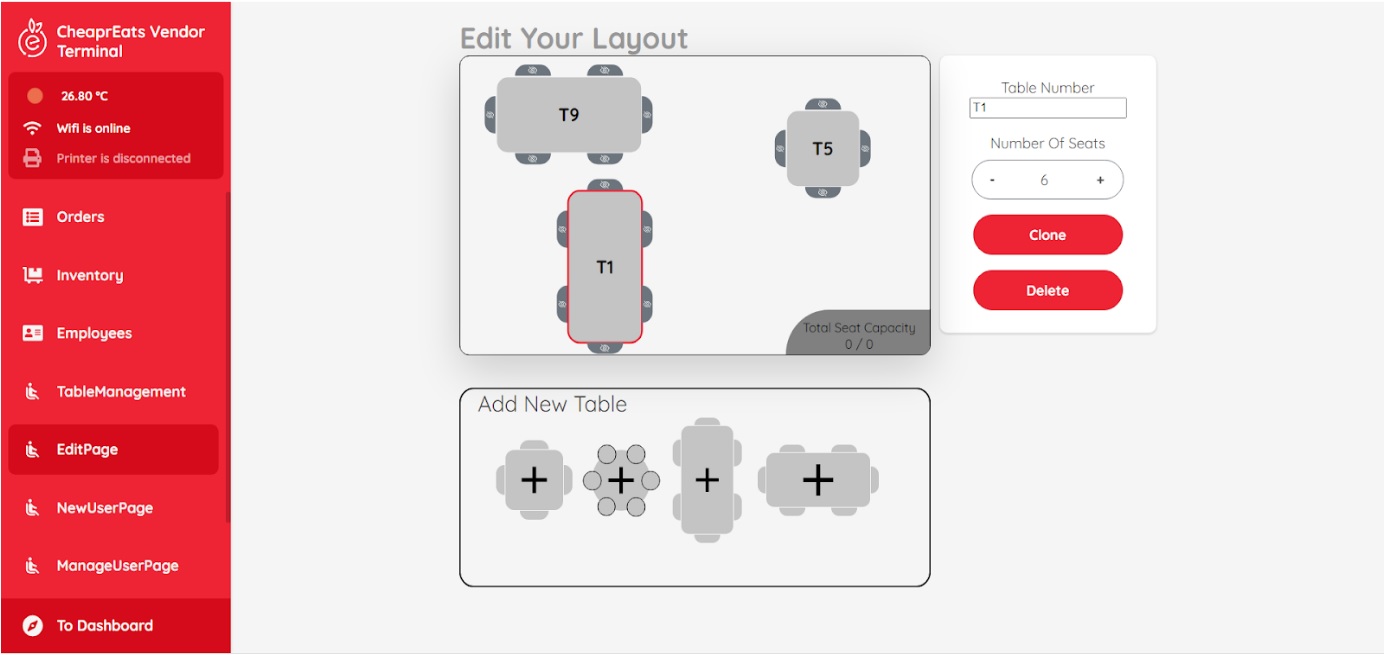 CheaprEats Vendor Terminal

26.80 °C
Wifi is online
Printer is disconnected

Orders
Inventory
Employees
TableManagement
EditPage
NewUserPage
ManageUserPage
To Dashboard

Edit Your Layout

T9
T5
T1

Total Seat Capacity
0 / 0

Table Number
T1
Number Of Seats
- 6 +
Clone
Delete

Add New Table
+ + + +